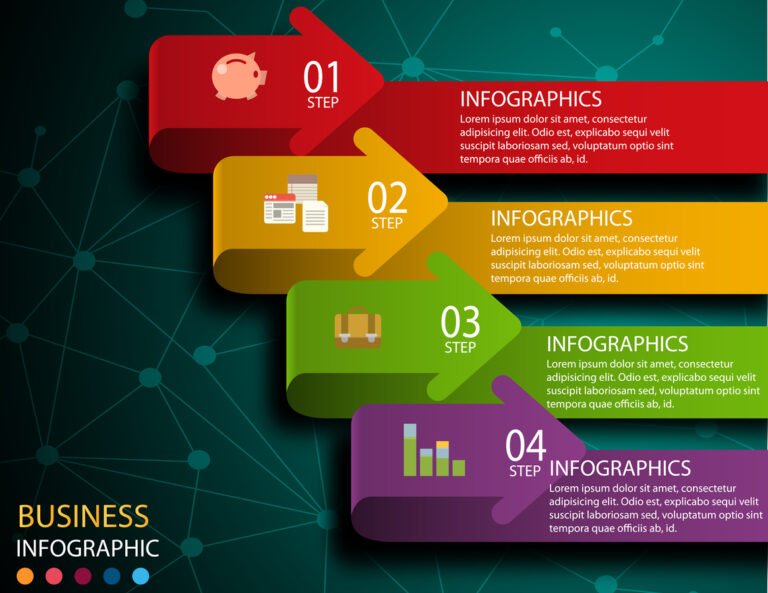 01
STEP

INFOGRAPHICS
Lorem ipsum dolor sit amet, consectetur adipisicing elit. Odio est, explicabo sequi velit suscipit laboriosam sed, voluptatum optio sint tempora quae officiis ab, id.

02
STEP

INFOGRAPHICS
Lorem ipsum dolor sit amet, consectetur adipisicing elit. Odio est, explicabo sequi velit suscipit laboriosam sed, voluptatum optio sint tempora quae officiis ab, id.

03
STEP

INFOGRAPHICS
Lorem ipsum dolor sit amet, consectetur adipisicing elit. Odio est, explicabo sequi velit suscipit laboriosam sed, voluptatum optio sint tempora quae officiis ab, id.

04
STEP

INFOGRAPHICS
Lorem ipsum dolor sit amet, consectetur adipisicing elit. Odio est, explicabo sequi velit suscipit laboriosam sed, voluptatum optio sint tempora quae officiis ab, id.

BUSINESS
INFOGRAPHIC